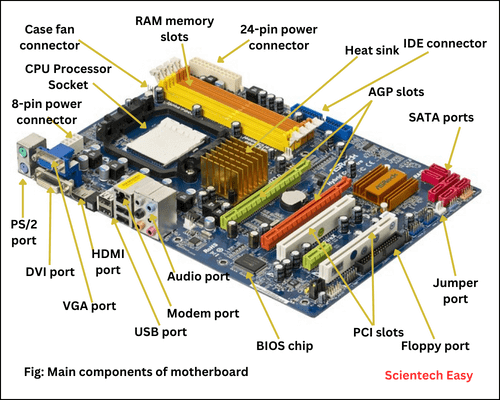 Case fan connector

RAM memory slots

24-pin power connector

Heat sink

IDE connector

CPU Processor Socket

AGP slots

8-pin power connector

SATA ports

PS/2 port

DVI port

HDMI port

VGA port

Audio port

Modem port

USB port

BIOS chip

PCI slots

Jumper port

Floppy port

Fig: Main components of motherboard

Scientech Easy